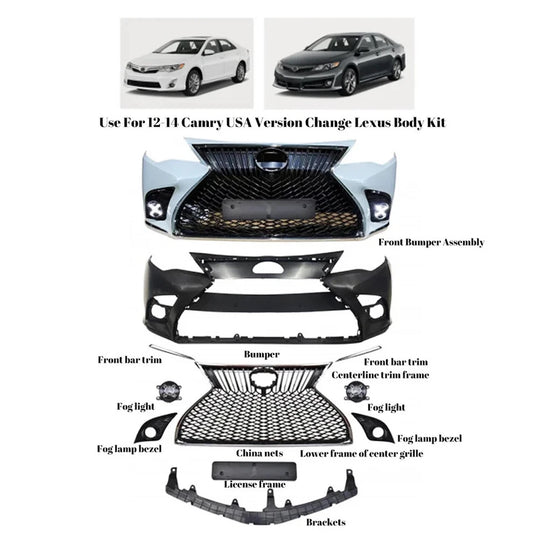 Use For 12-14 Camry USA Version Change Lexus Body Kit

Front Bumper Assembly

Front bar trim

Bumper

Front bar trim

Centerline trim frame

Fog light

Fog light

Fog lamp bezel

Fog lamp bezel

China nets

Lower frame of center grille

License frame

Brackets