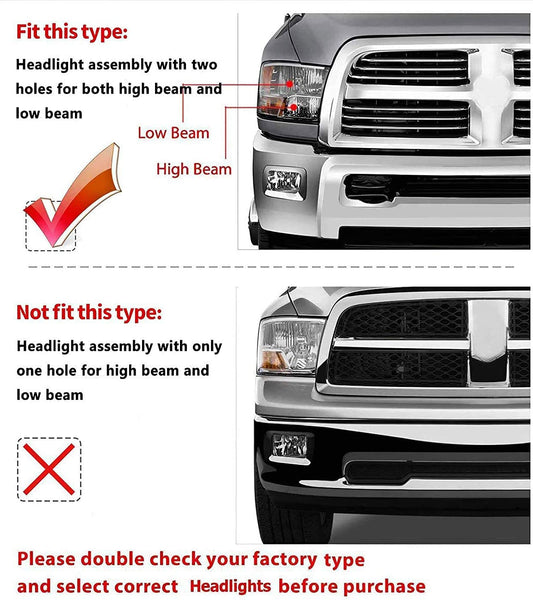 Fit this type:

Headlight assembly with two holes for both high beam and low beam

Low Beam

High Beam

Not fit this type:

Headlight assembly with only one hole for high beam and low beam

Please double check your factory type and select correct Headlights before purchase