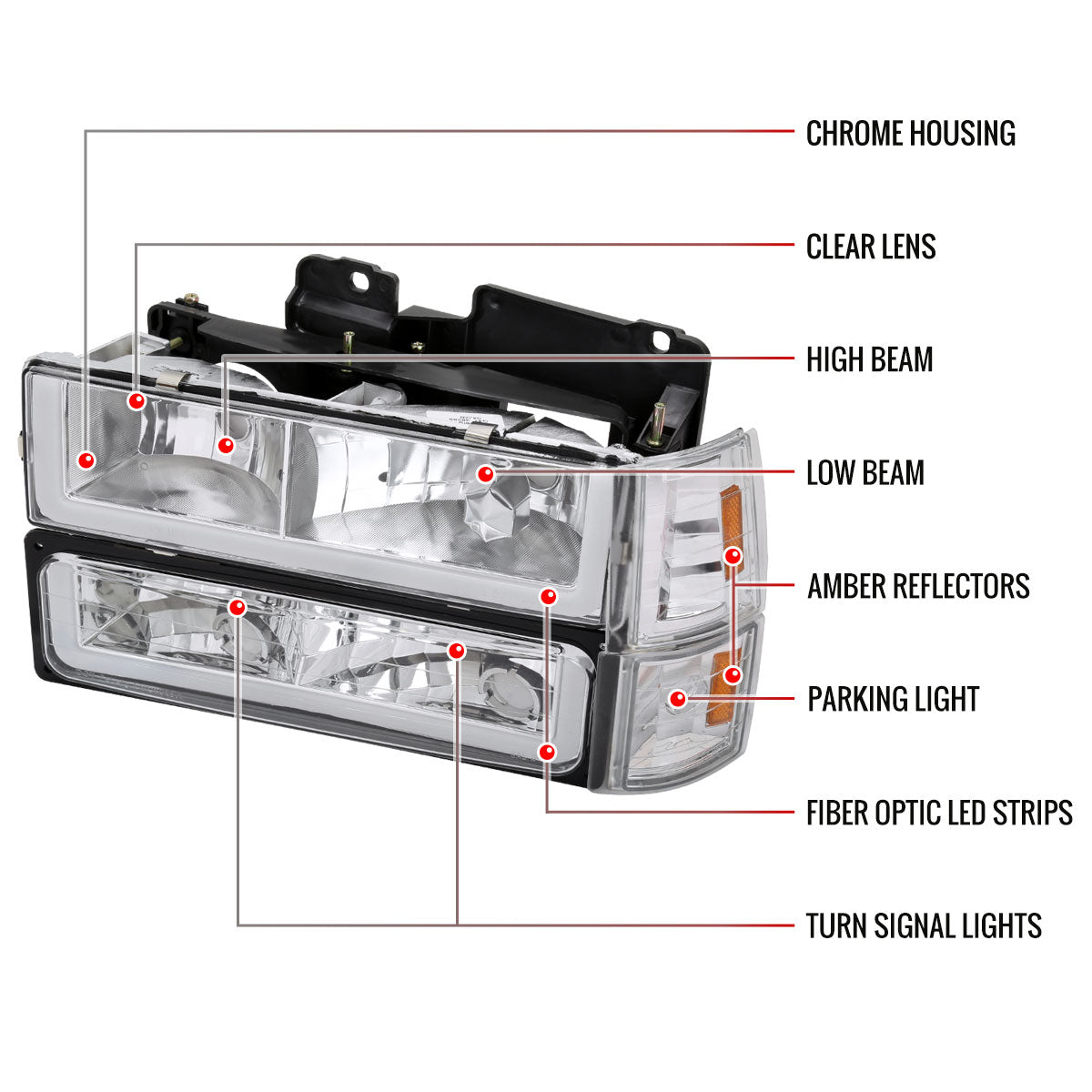 CHROME HOUSING

CLEAR LENS

HIGH BEAM

LOW BEAM

AMBER REFLECTORS

PARKING LIGHT

FIBER OPTIC LED STRIPS

TURN SIGNAL LIGHTS