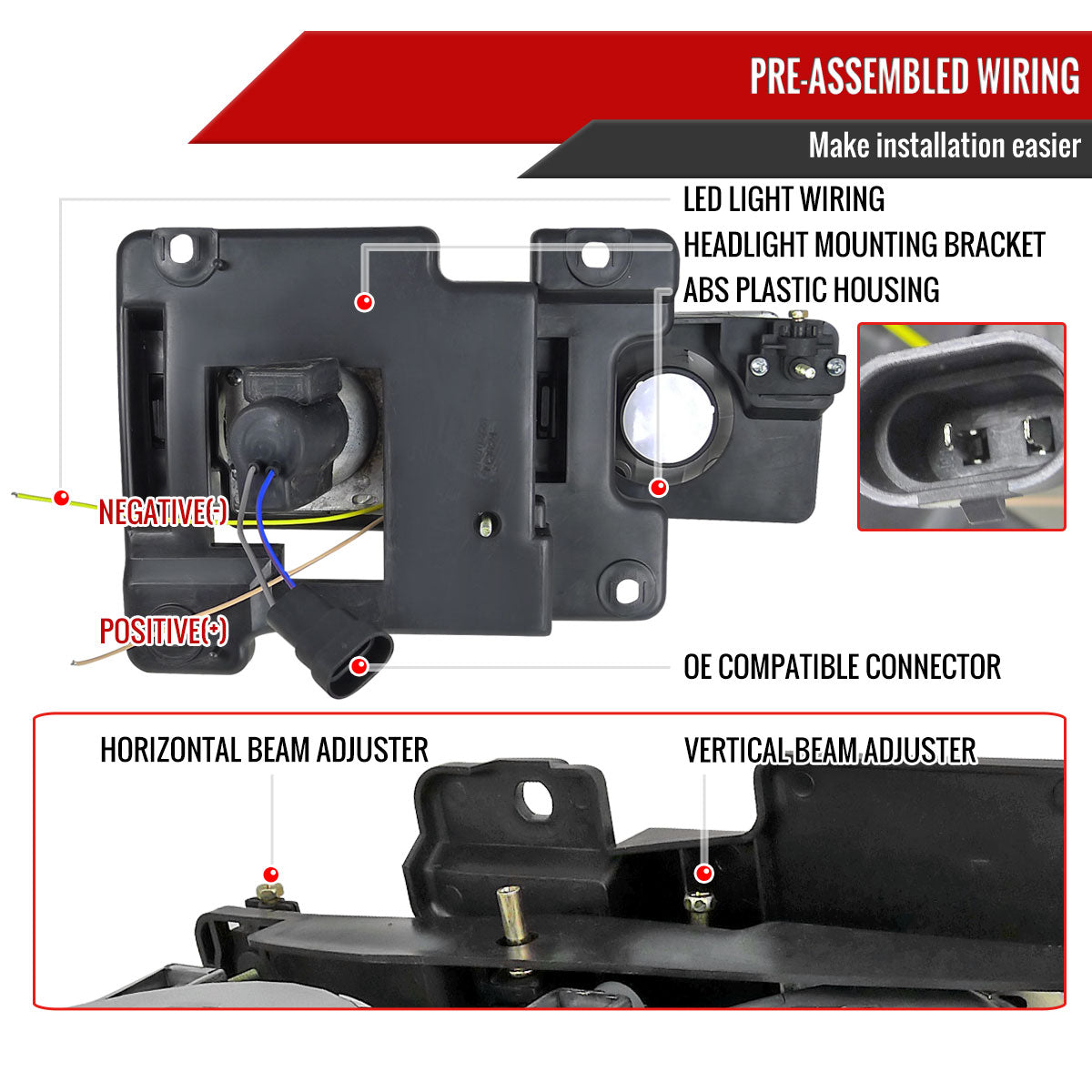 PRE-ASSEMBLED WIRING

Make installation easier

LED LIGHT WIRING

HEADLIGHT MOUNTING BRACKET

ABS PLASTIC HOUSING

NEGATIVE(-)

POSITIVE(+)

OE COMPATIBLE CONNECTOR

HORIZONTAL BEAM ADJUSTER

VERTICAL BEAM ADJUSTER