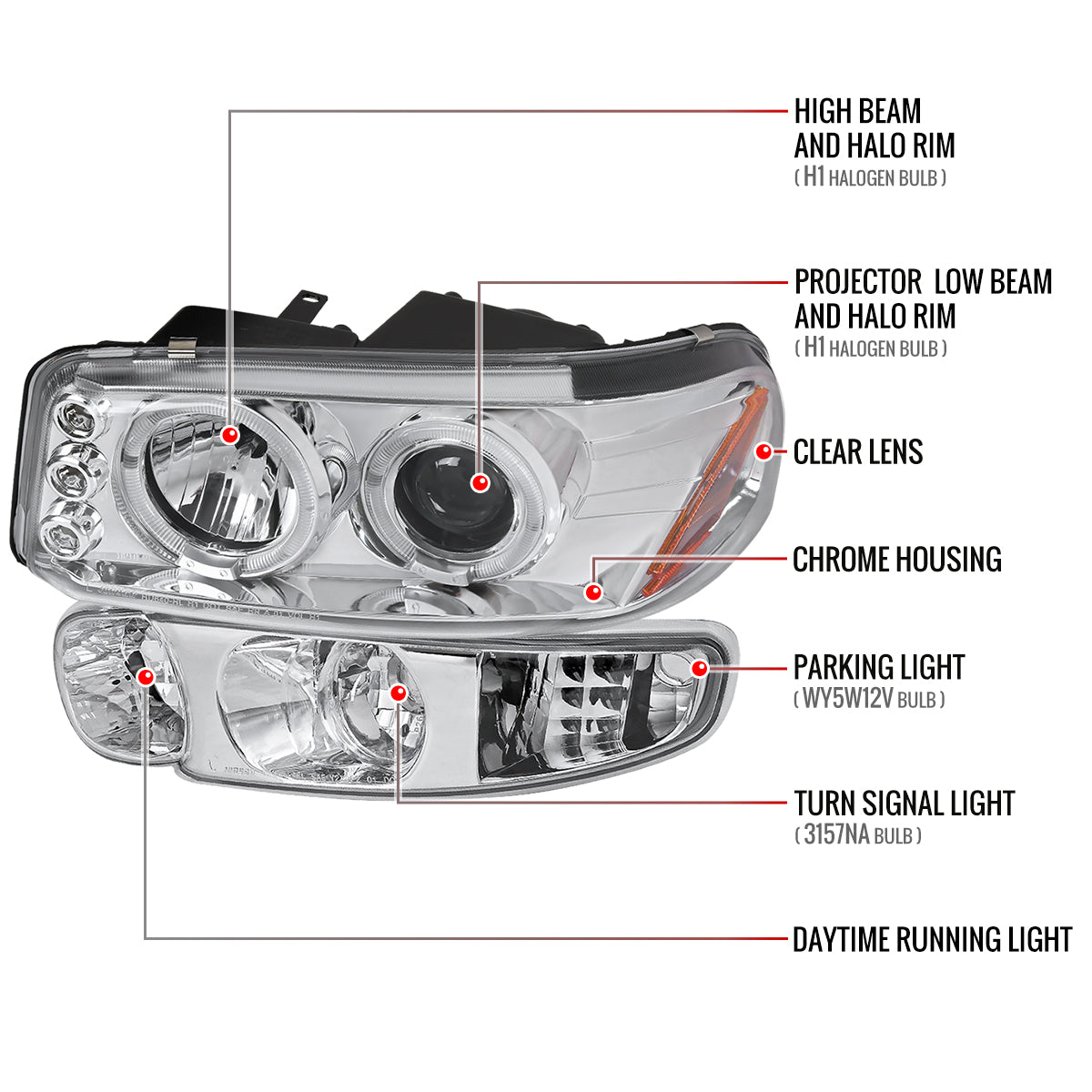 HIGH BEAM AND HALO RIM
( H1 HALOGEN BULB )

PROJECTOR LOW BEAM AND HALO RIM
( H1 HALOGEN BULB )

CLEAR LENS

CHROME HOUSING

PARKING LIGHT
( WY5W12V BULB )

TURN SIGNAL LIGHT
( 3157NA BULB )

DAYTIME RUNNING LIGHT