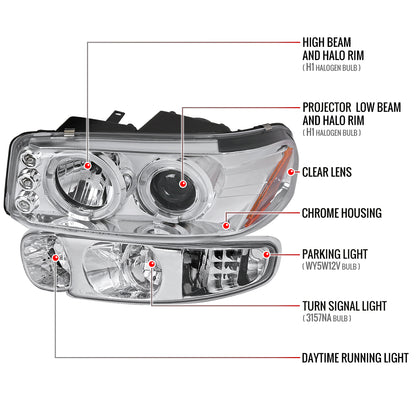 HIGH BEAM AND HALO RIM
( H1 HALOGEN BULB )

PROJECTOR LOW BEAM AND HALO RIM
( H1 HALOGEN BULB )

CLEAR LENS

CHROME HOUSING

PARKING LIGHT
( WY5W12V BULB )

TURN SIGNAL LIGHT
( 3157NA BULB )

DAYTIME RUNNING LIGHT