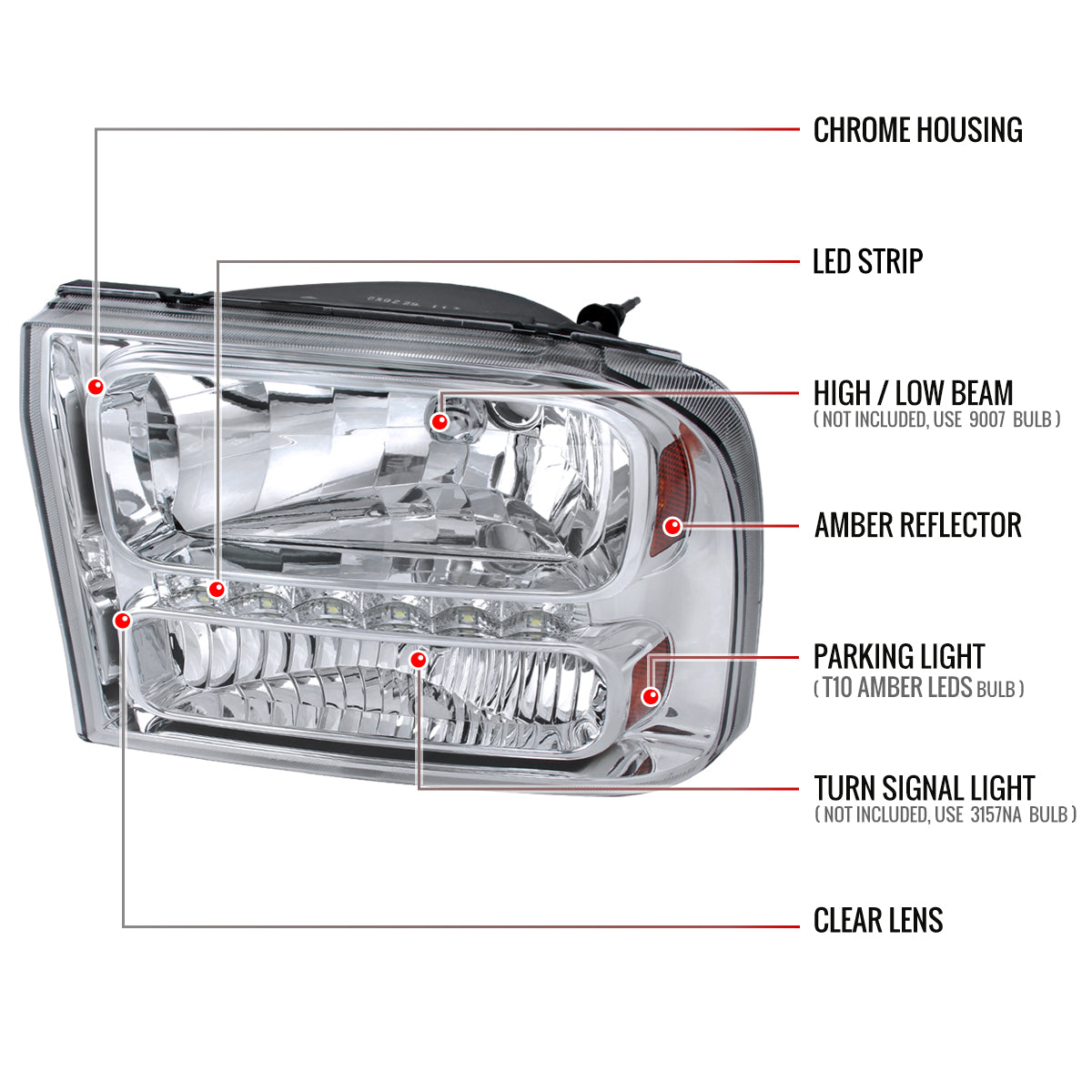 CHROME HOUSING

LED STRIP

HIGH / LOW BEAM
( NOT INCLUDED, USE 9007 BULB )

AMBER REFLECTOR

PARKING LIGHT
( T10 AMBER LEDS BULB )

TURN SIGNAL LIGHT
( NOT INCLUDED, USE 3157NA BULB )

CLEAR LENS