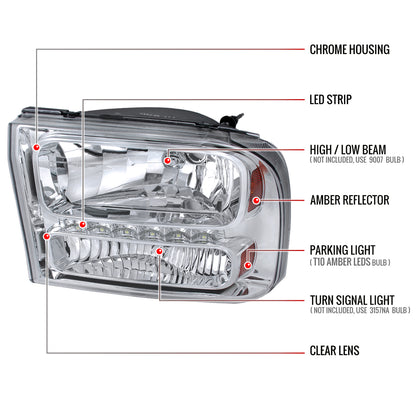 CHROME HOUSING

LED STRIP

HIGH / LOW BEAM
( NOT INCLUDED, USE 9007 BULB )

AMBER REFLECTOR

PARKING LIGHT
( T10 AMBER LEDS BULB )

TURN SIGNAL LIGHT
( NOT INCLUDED, USE 3157NA BULB )

CLEAR LENS