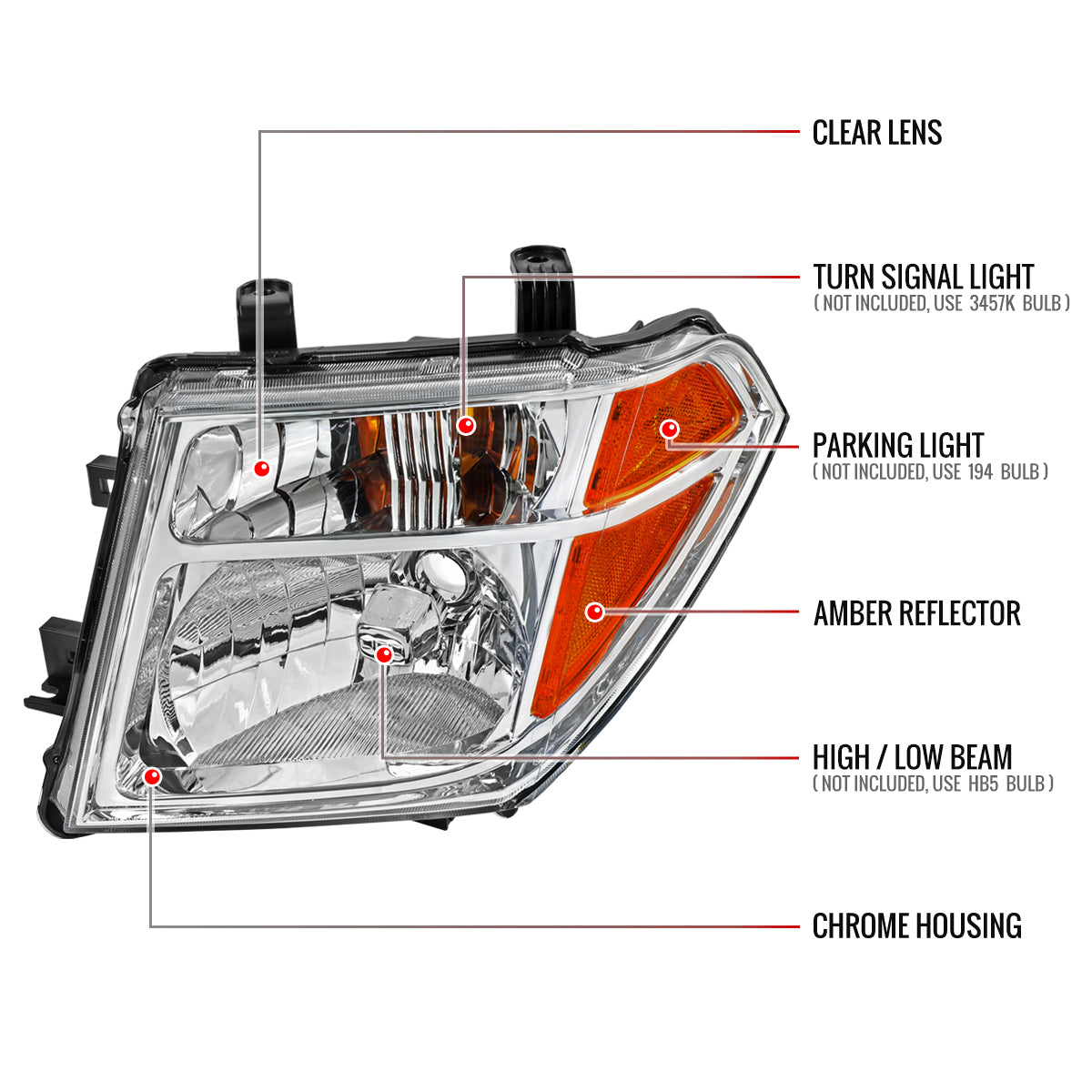 CLEAR LENS

TURN SIGNAL LIGHT
( NOT INCLUDED, USE 3457K BULB )

PARKING LIGHT
( NOT INCLUDED, USE 194 BULB )

AMBER REFLECTOR

HIGH / LOW BEAM
( NOT INCLUDED, USE HB5 BULB )

CHROME HOUSING