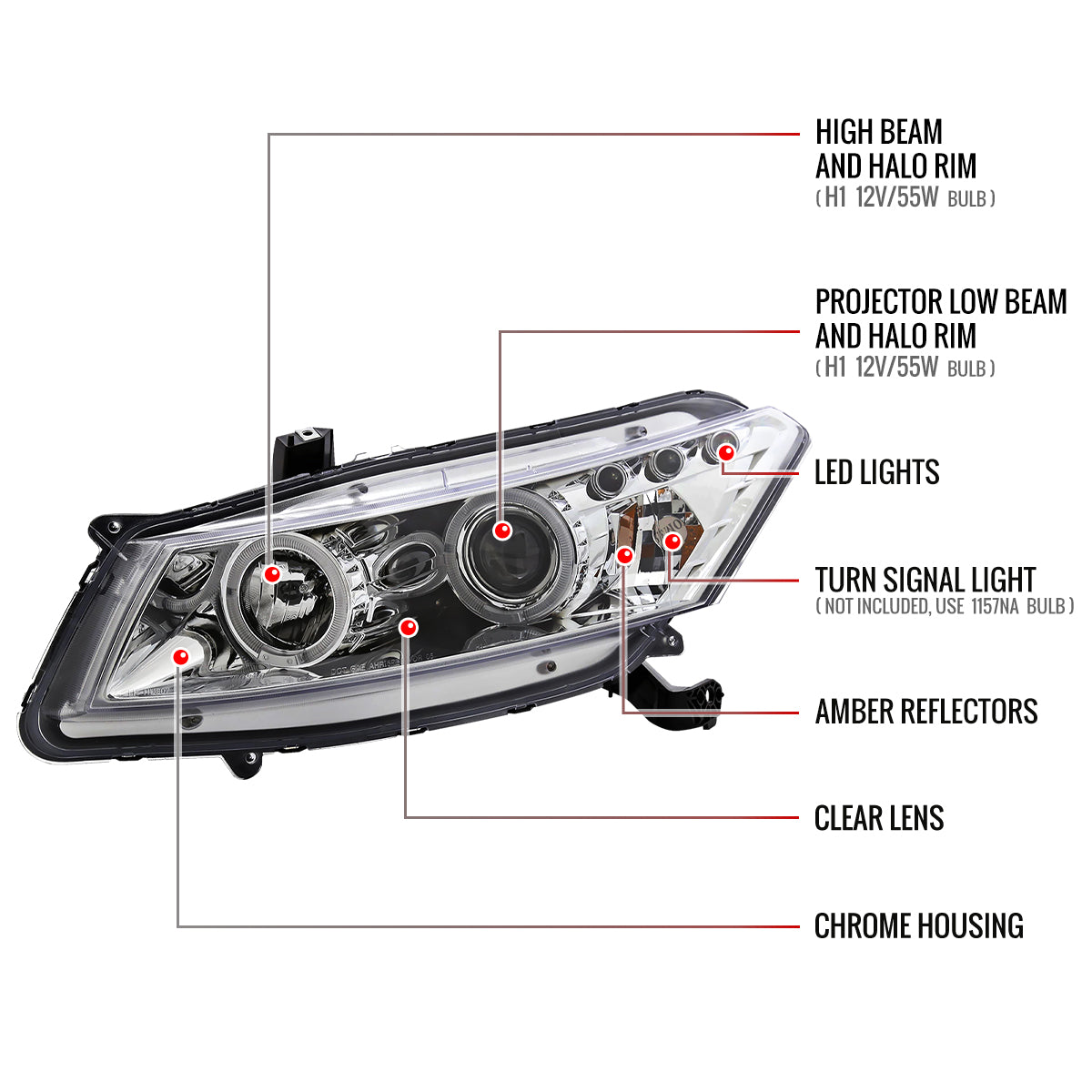 HIGH BEAM
AND HALO RIM
( H1 12V/55W BULB )

PROJECTOR LOW BEAM
AND HALO RIM
( H1 12V/55W BULB )

LED LIGHTS

TURN SIGNAL LIGHT
( NOT INCLUDED, USE 1157NA BULB )

AMBER REFLECTORS

CLEAR LENS

CHROME HOUSING