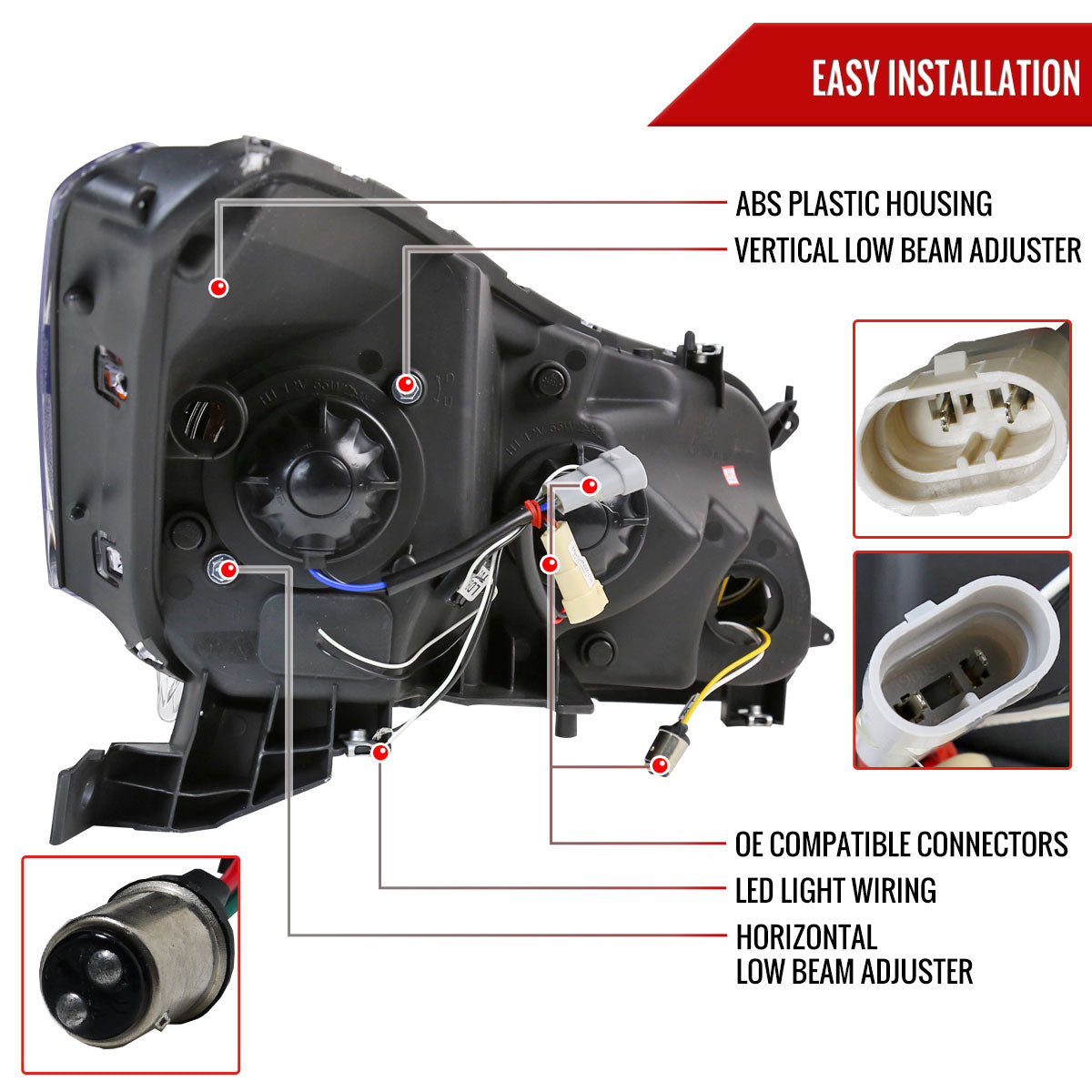 EASY INSTALLATION

ABS PLASTIC HOUSING

VERTICAL LOW BEAM ADJUSTER

OE COMPATIBLE CONNECTORS

LED LIGHT WIRING

HORIZONTAL
LOW BEAM ADJUSTER