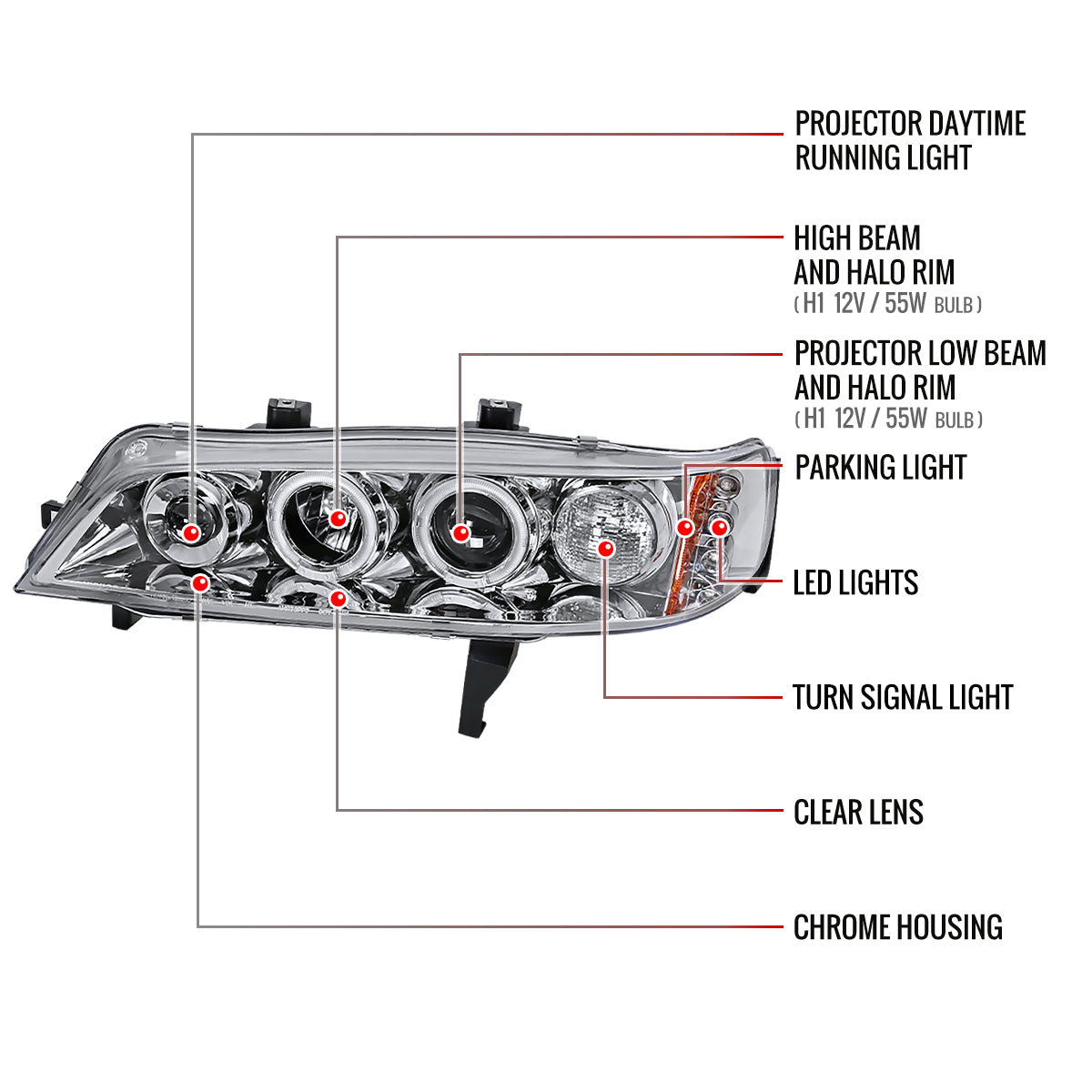 PROJECTOR DAYTIME RUNNING LIGHT

HIGH BEAM AND HALO RIM
( H1 12V / 55W BULB )

PROJECTOR LOW BEAM AND HALO RIM
( H1 12V / 55W BULB )

PARKING LIGHT

LED LIGHTS

TURN SIGNAL LIGHT

CLEAR LENS

CHROME HOUSING