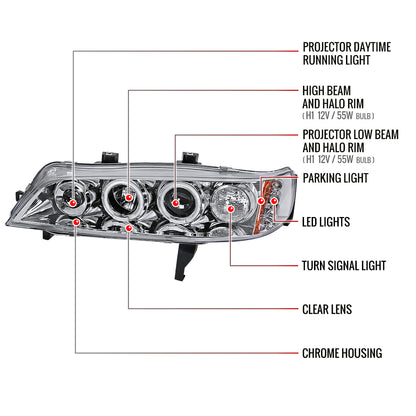 PROJECTOR DAYTIME RUNNING LIGHT

HIGH BEAM AND HALO RIM
( H1 12V / 55W BULB )

PROJECTOR LOW BEAM AND HALO RIM
( H1 12V / 55W BULB )

PARKING LIGHT

LED LIGHTS

TURN SIGNAL LIGHT

CLEAR LENS

CHROME HOUSING