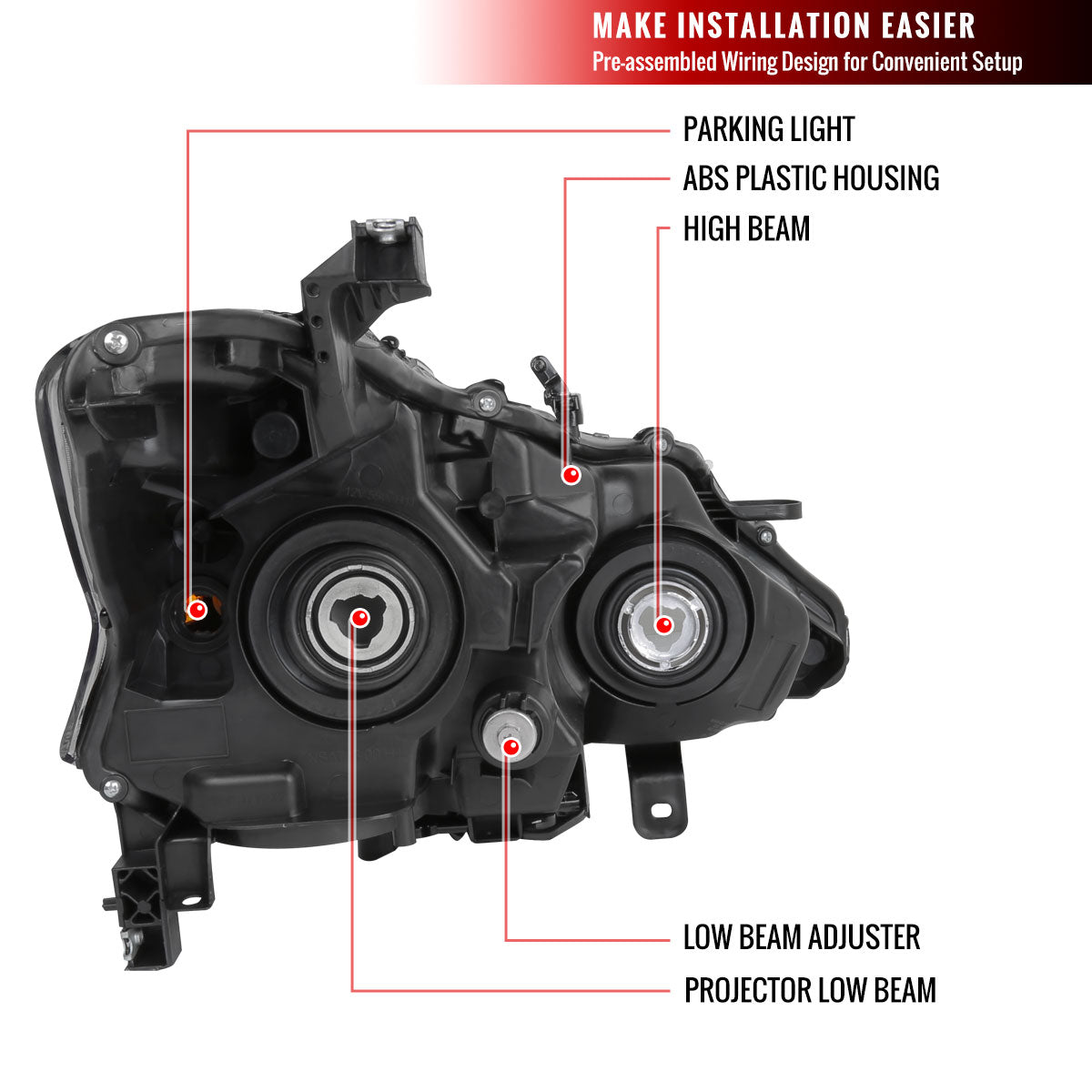 MAKE INSTALLATION EASIER
Pre-assembled Wiring Design for Convenient Setup

PARKING LIGHT
ABS PLASTIC HOUSING
HIGH BEAM

LOW BEAM ADJUSTER
PROJECTOR LOW BEAM