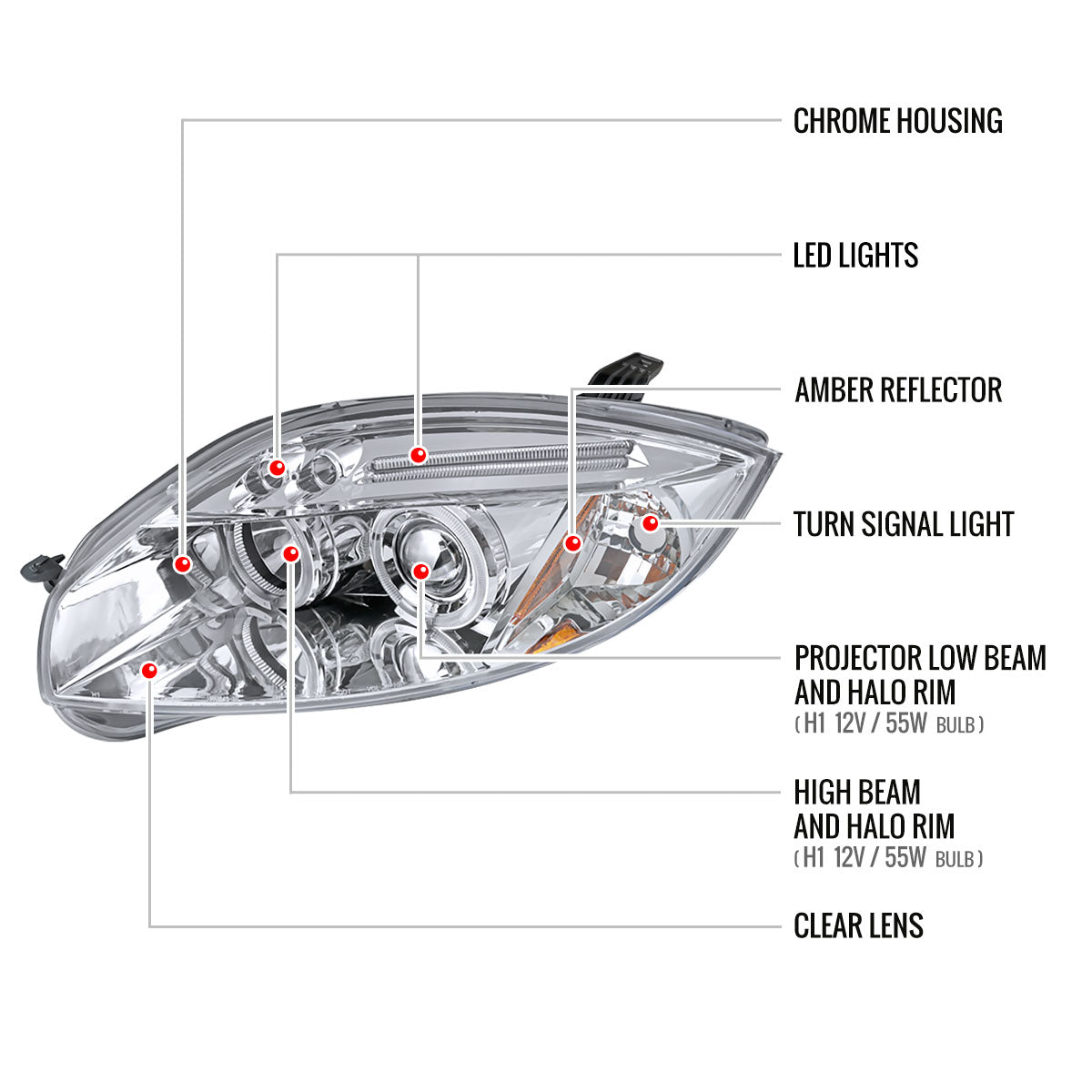 CHROME HOUSING

LED LIGHTS

AMBER REFLECTOR

TURN SIGNAL LIGHT

PROJECTOR LOW BEAM
AND HALO RIM
( H1 12V / 55W BULB )

HIGH BEAM
AND HALO RIM
( H1 12V / 55W BULB )

CLEAR LENS