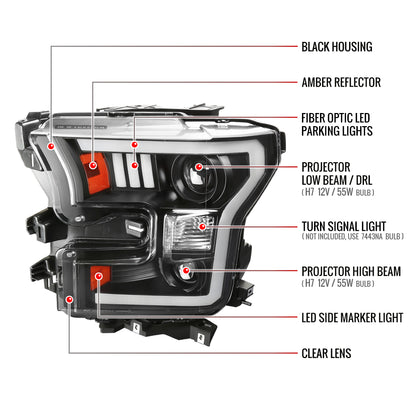 BLACK HOUSING

AMBER REFLECTOR

FIBER OPTIC LED PARKING LIGHTS

PROJECTOR LOW BEAM / DRL
( H7 12V / 55W BULB )

TURN SIGNAL LIGHT
( NOT INCLUDED, USE 7443NA BULB )

PROJECTOR HIGH BEAM
( H7 12V / 55W BULB )

LED SIDE MARKER LIGHT

CLEAR LENS