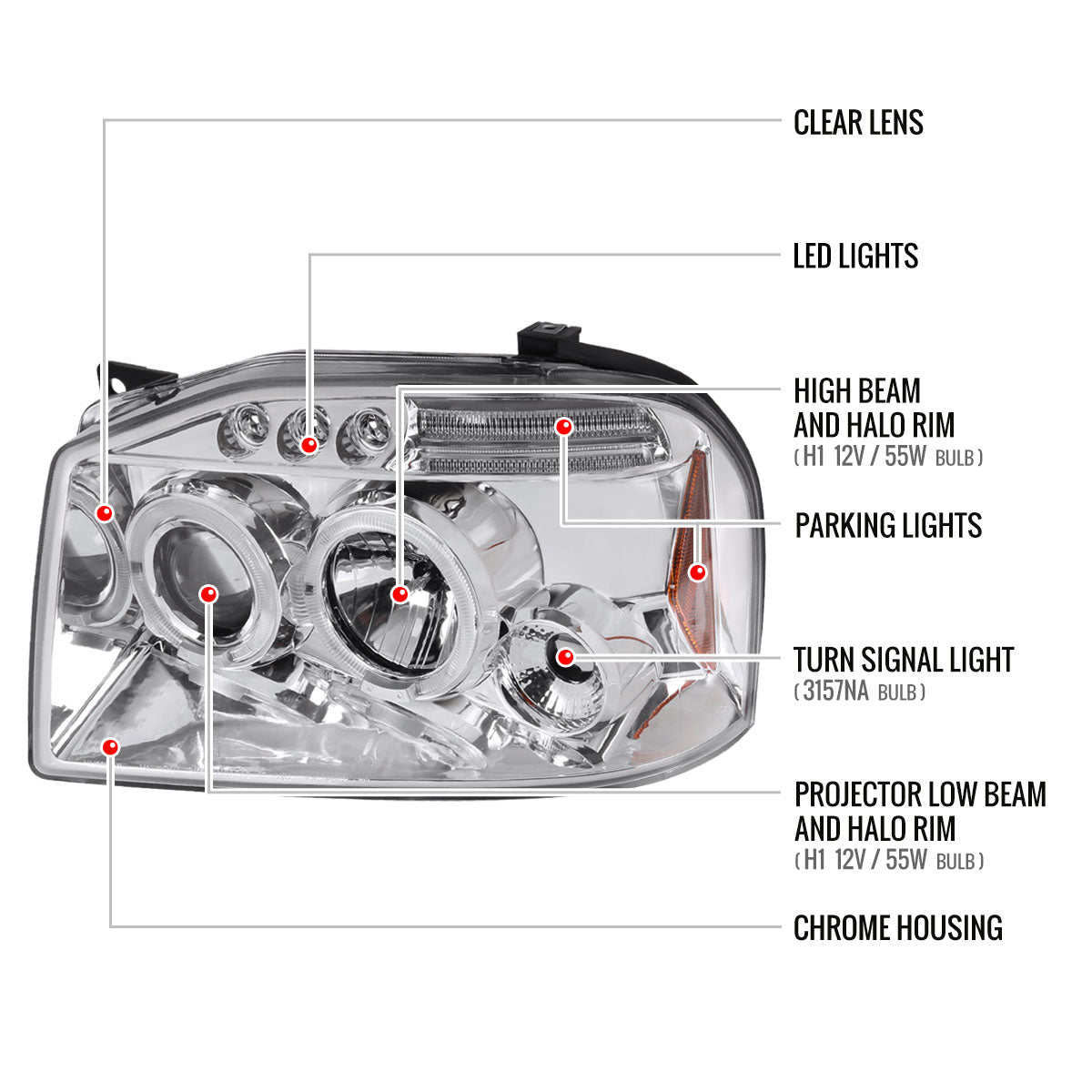 CLEAR LENS

LED LIGHTS

HIGH BEAM AND HALO RIM
( H1 12V / 55W BULB )

PARKING LIGHTS

TURN SIGNAL LIGHT
( 3157NA BULB )

PROJECTOR LOW BEAM AND HALO RIM
( H1 12V / 55W BULB )

CHROME HOUSING