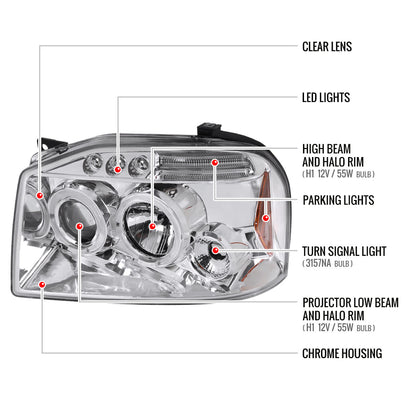 CLEAR LENS

LED LIGHTS

HIGH BEAM AND HALO RIM
( H1 12V / 55W BULB )

PARKING LIGHTS

TURN SIGNAL LIGHT
( 3157NA BULB )

PROJECTOR LOW BEAM AND HALO RIM
( H1 12V / 55W BULB )

CHROME HOUSING