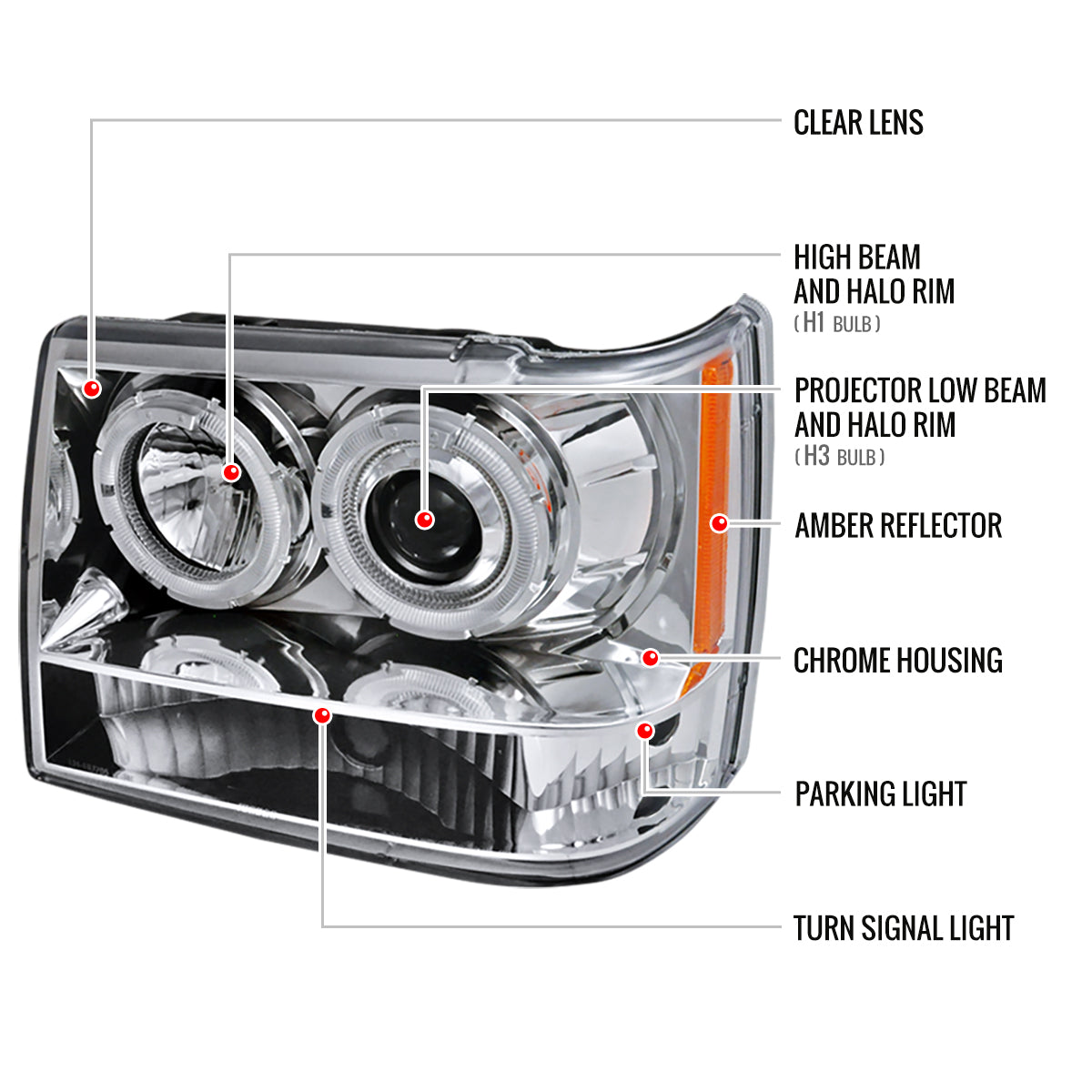 CLEAR LENS

HIGH BEAM
AND HALO RIM
( H1 BULB )

PROJECTOR LOW BEAM
AND HALO RIM
( H3 BULB )

AMBER REFLECTOR

CHROME HOUSING

PARKING LIGHT

TURN SIGNAL LIGHT