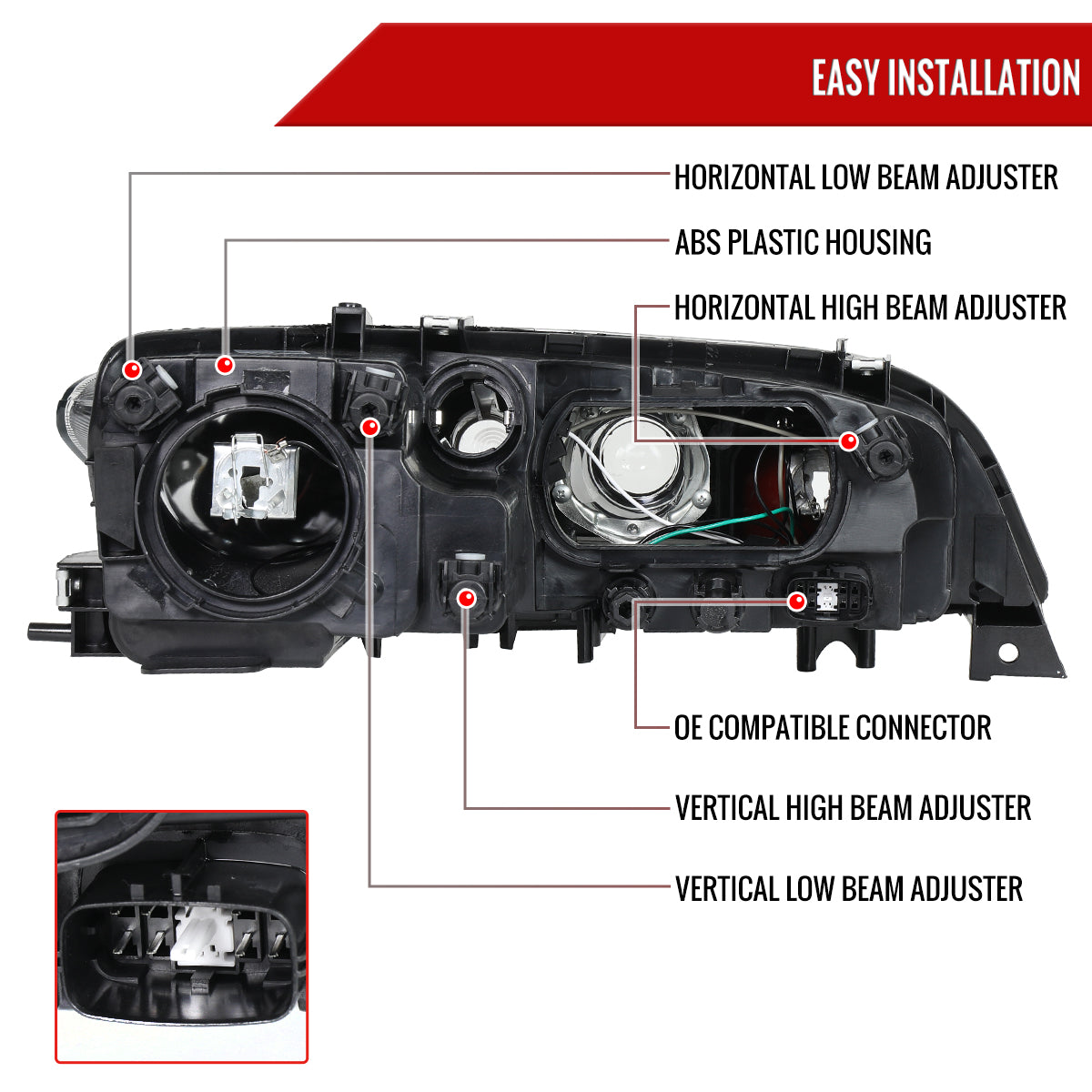 EASY INSTALLATION

HORIZONTAL LOW BEAM ADJUSTER

ABS PLASTIC HOUSING

HORIZONTAL HIGH BEAM ADJUSTER

OE COMPATIBLE CONNECTOR

VERTICAL HIGH BEAM ADJUSTER

VERTICAL LOW BEAM ADJUSTER