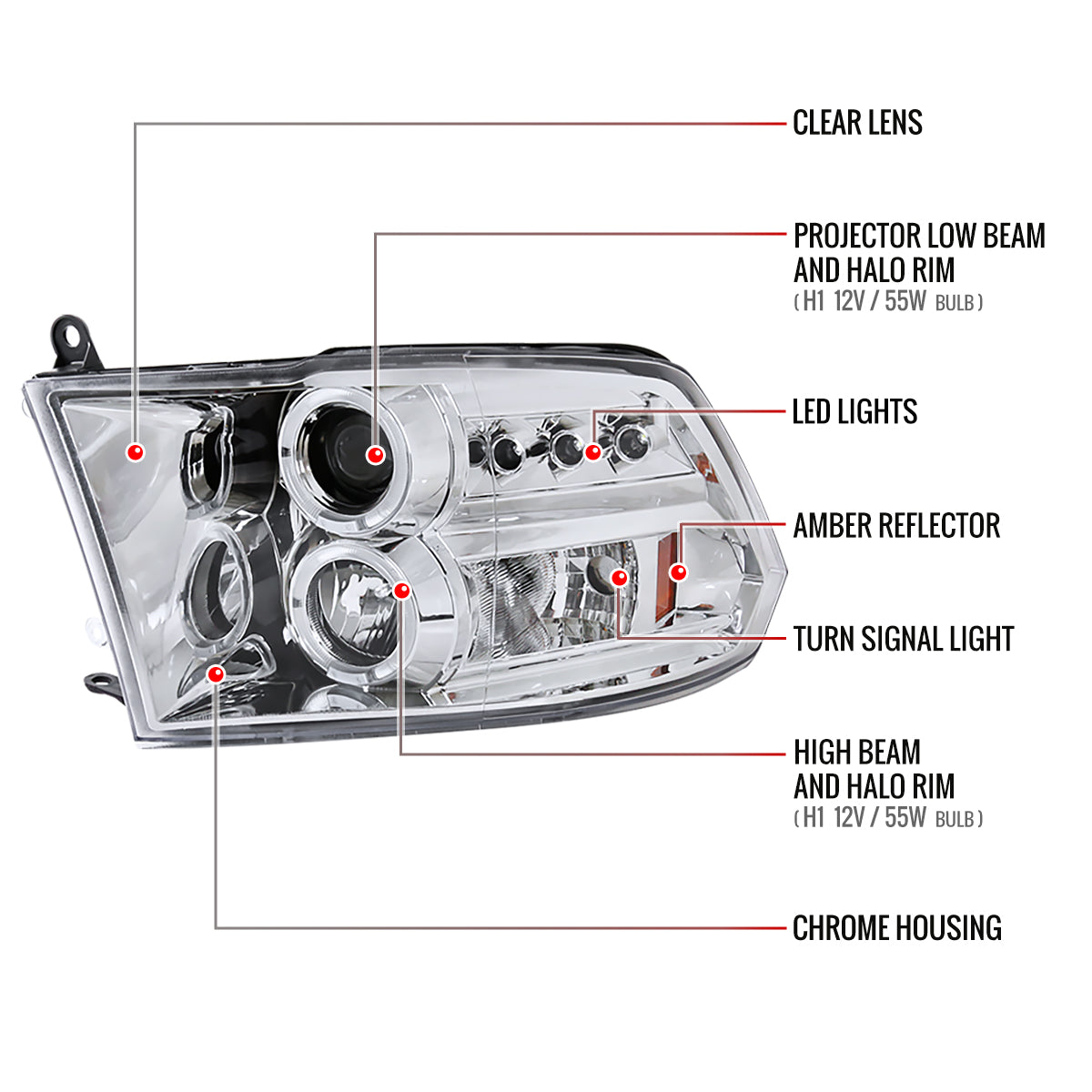 CLEAR LENS

PROJECTOR LOW BEAM AND HALO RIM
( H1 12V / 55W BULB )

LED LIGHTS

AMBER REFLECTOR

TURN SIGNAL LIGHT

HIGH BEAM AND HALO RIM
( H1 12V / 55W BULB )

CHROME HOUSING