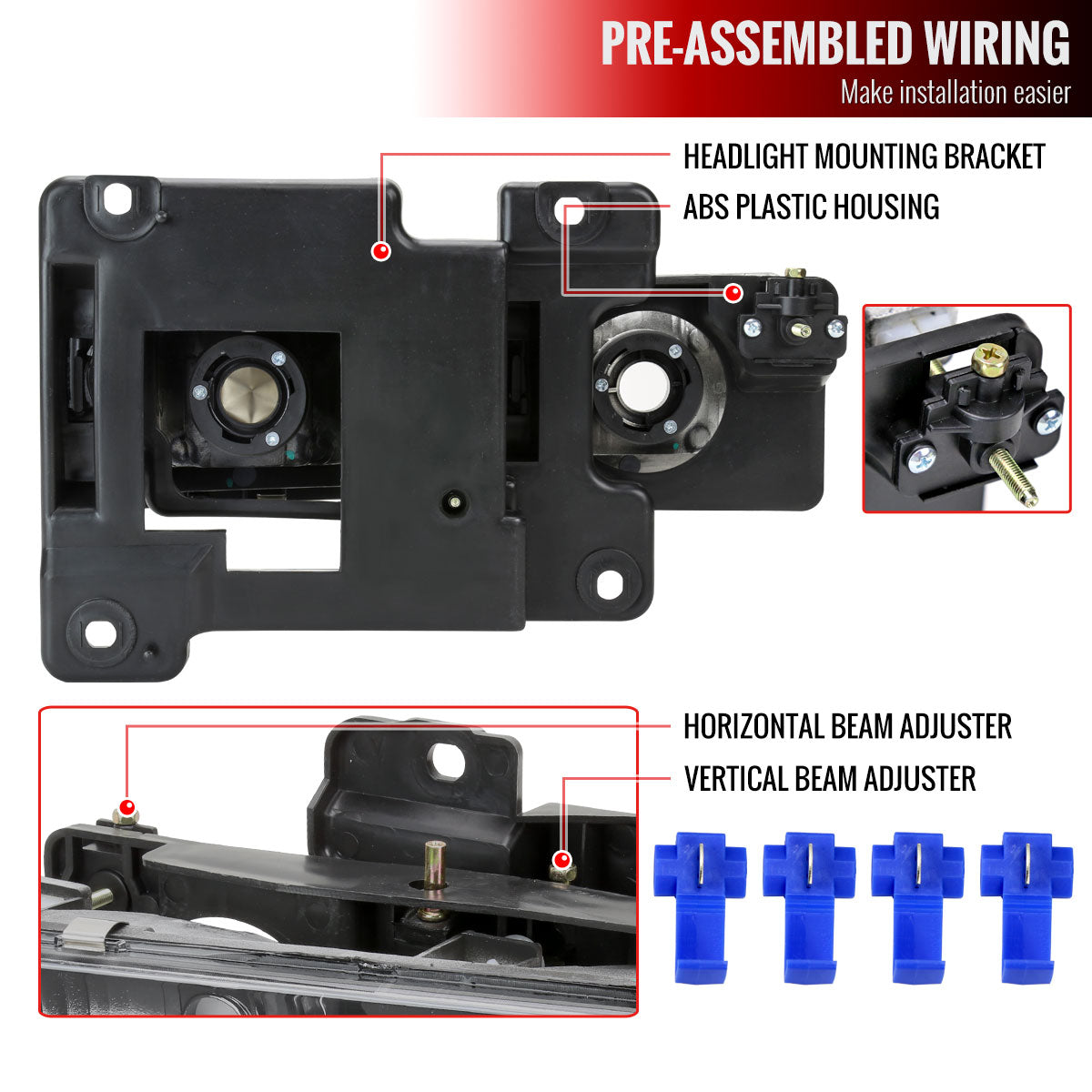 PRE-ASSEMBLED WIRING
Make installation easier

HEADLIGHT MOUNTING BRACKET
ABS PLASTIC HOUSING

HORIZONTAL BEAM ADJUSTER
VERTICAL BEAM ADJUSTER