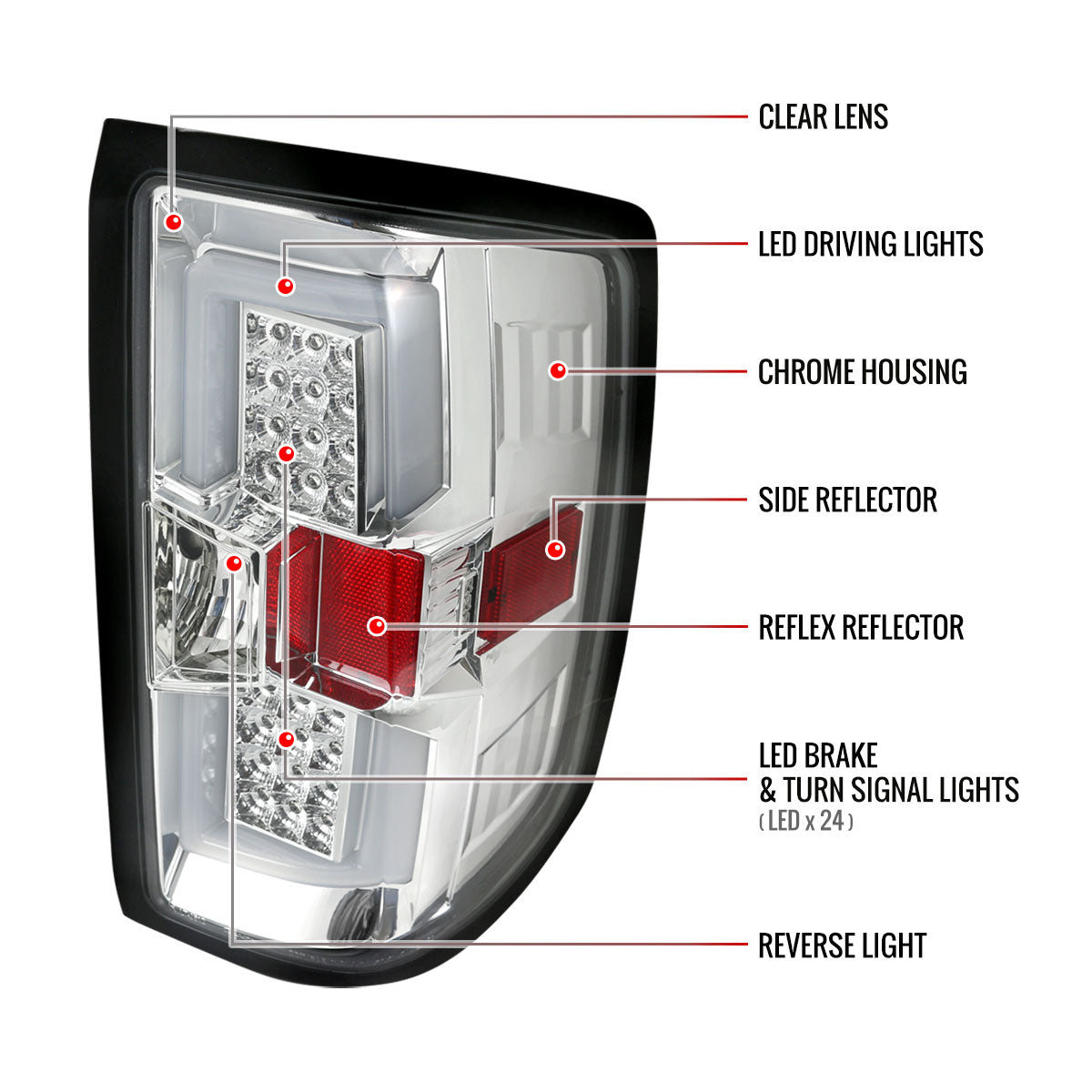 CLEAR LENS

LED DRIVING LIGHTS

CHROME HOUSING

SIDE REFLECTOR

REFLEX REFLECTOR

LED BRAKE & TURN SIGNAL LIGHTS
( LED x 24 )

REVERSE LIGHT