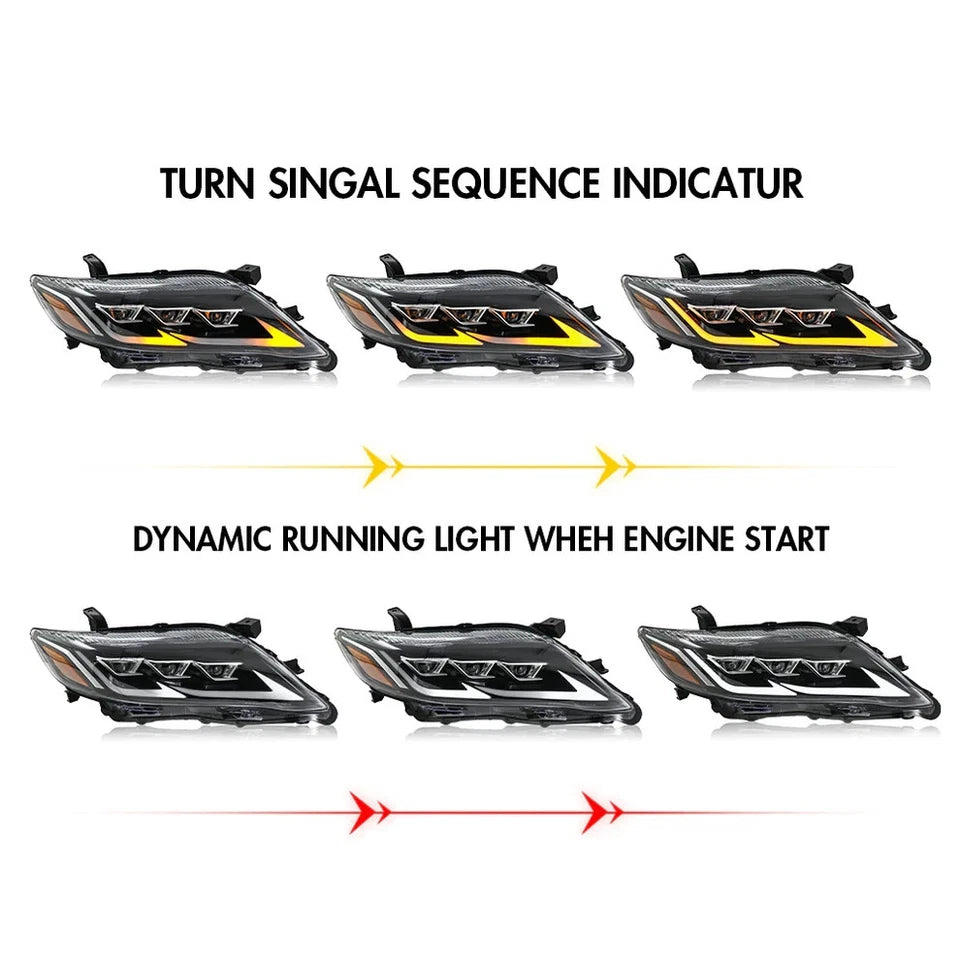 TURN SINGAL SEQUENCE INDICATUR

DYNAMIC RUNNING LIGHT WHEH ENGINE START