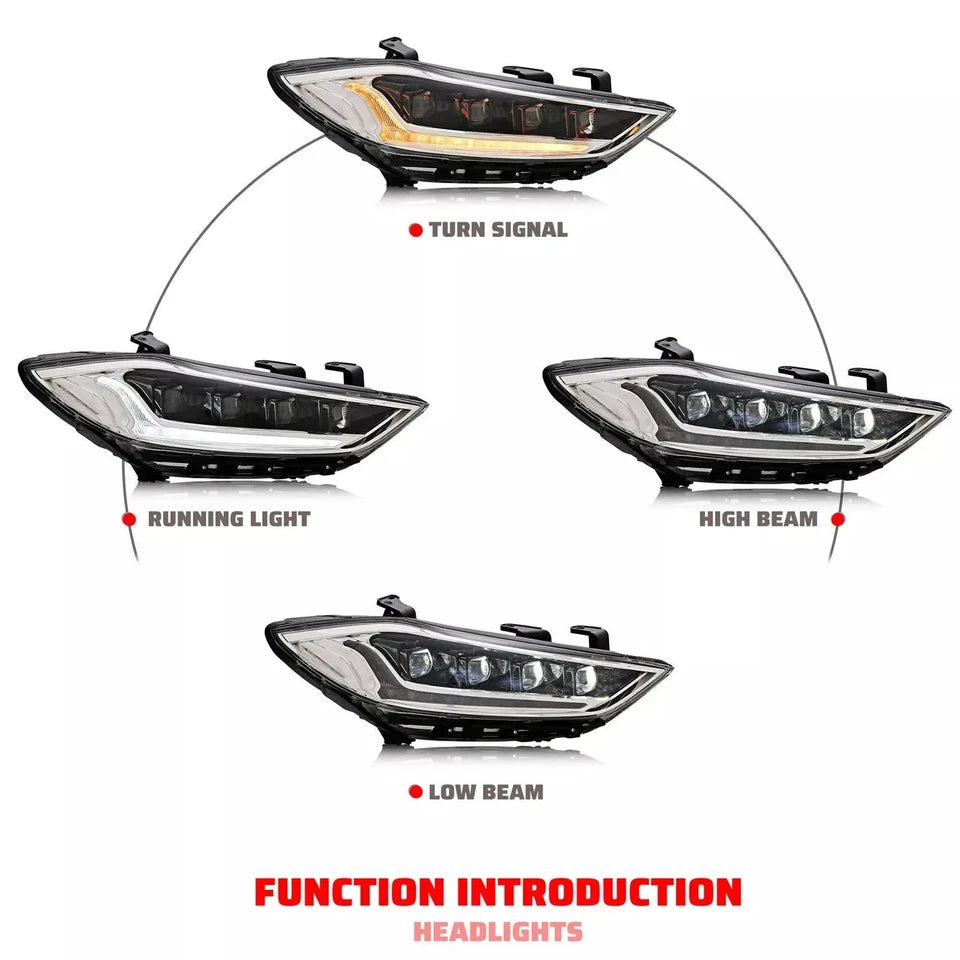 TURN SIGNAL

RUNNING LIGHT

HIGH BEAM

LOW BEAM

FUNCTION INTRODUCTION

HEADLIGHTS