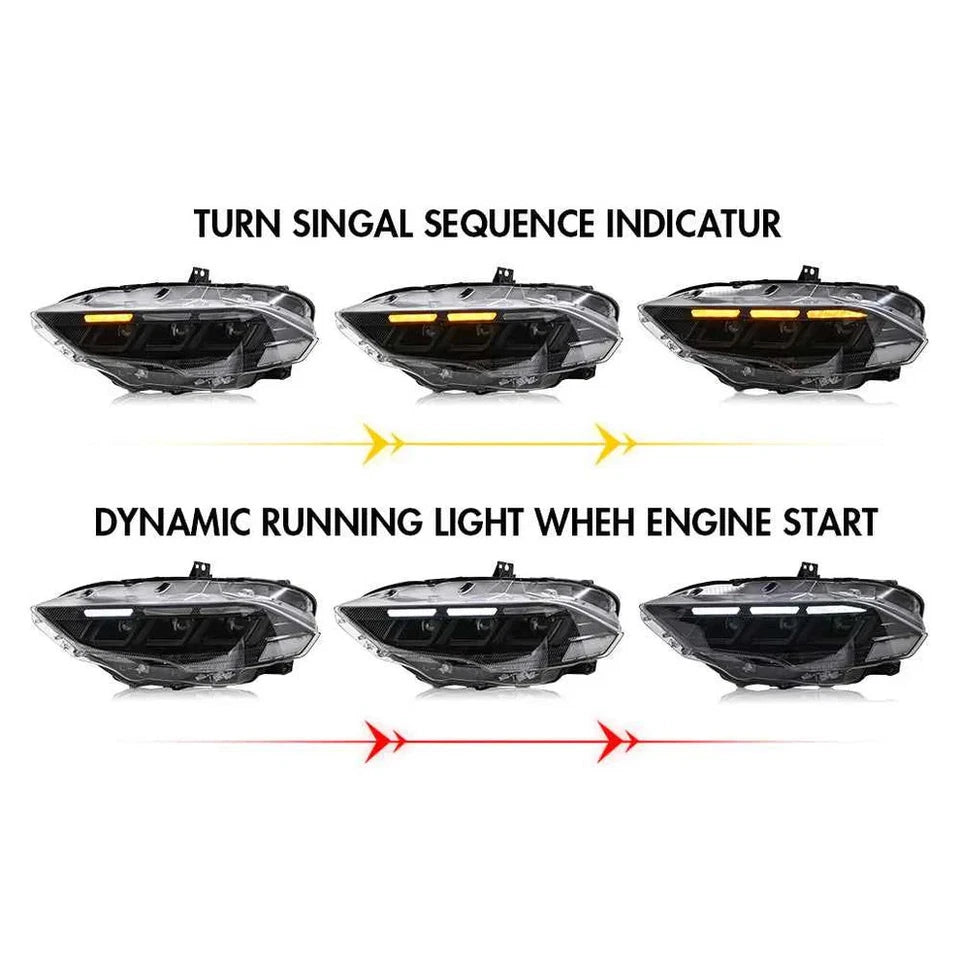 TURN SINGAL SEQUENCE INDICATUR

DYNAMIC RUNNING LIGHT WHEH ENGINE START