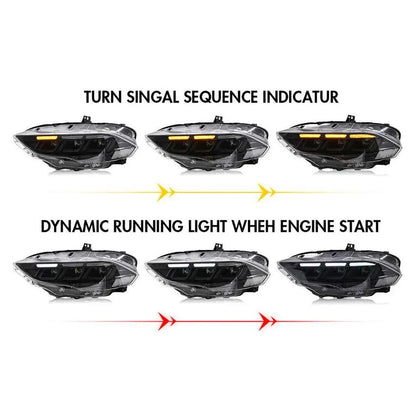 TURN SINGAL SEQUENCE INDICATUR

DYNAMIC RUNNING LIGHT WHEH ENGINE START