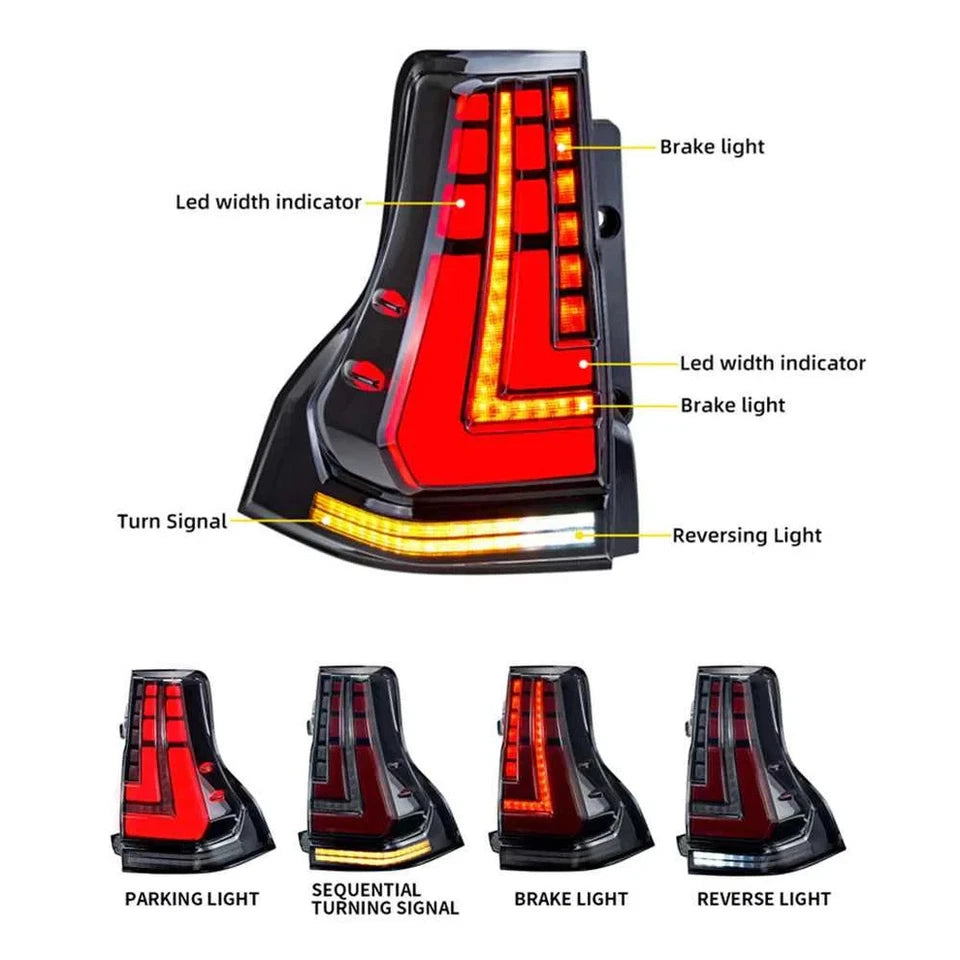 Brake light

Led width indicator

Led width indicator

Brake light

Turn Signal

Reversing Light

PARKING LIGHT

SEQUENTIAL TURNING SIGNAL

BRAKE LIGHT

REVERSE LIGHT